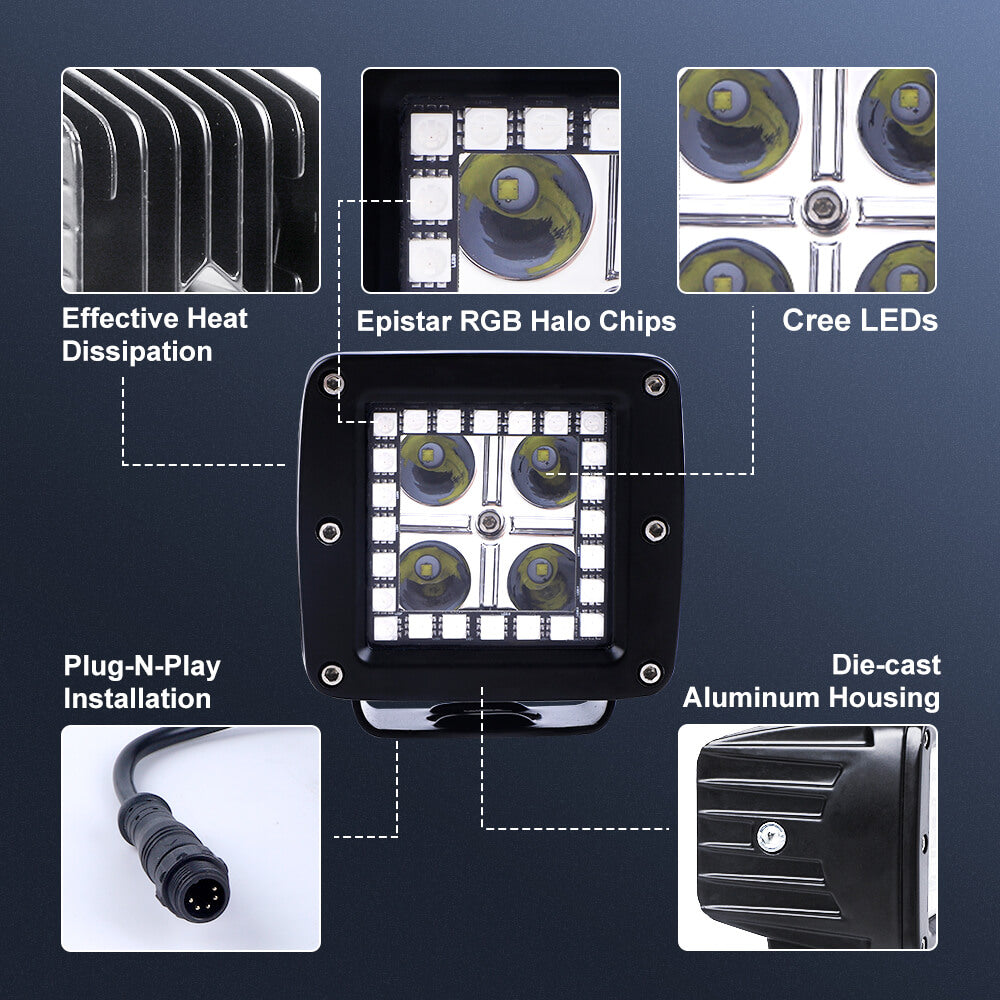 Effective Heat Dissipation

Epistar RGB Halo Chips

Cree LEDs

Plug-N-Play Installation

Die-cast Aluminum Housing