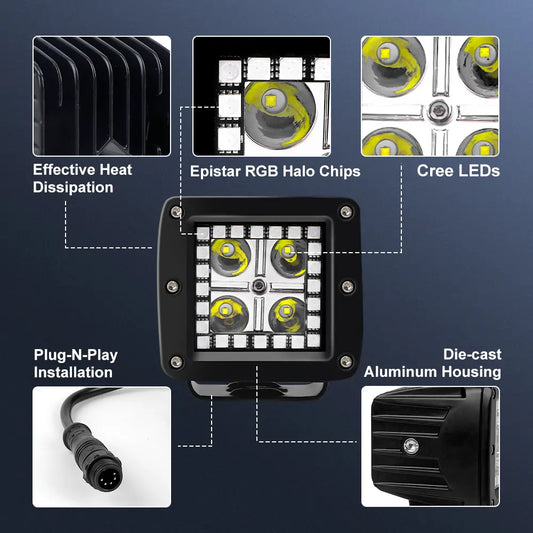 Effective Heat Dissipation

Epistar RGB Halo Chips

Cree LEDs

Plug-N-Play Installation

Die-cast Aluminum Housing