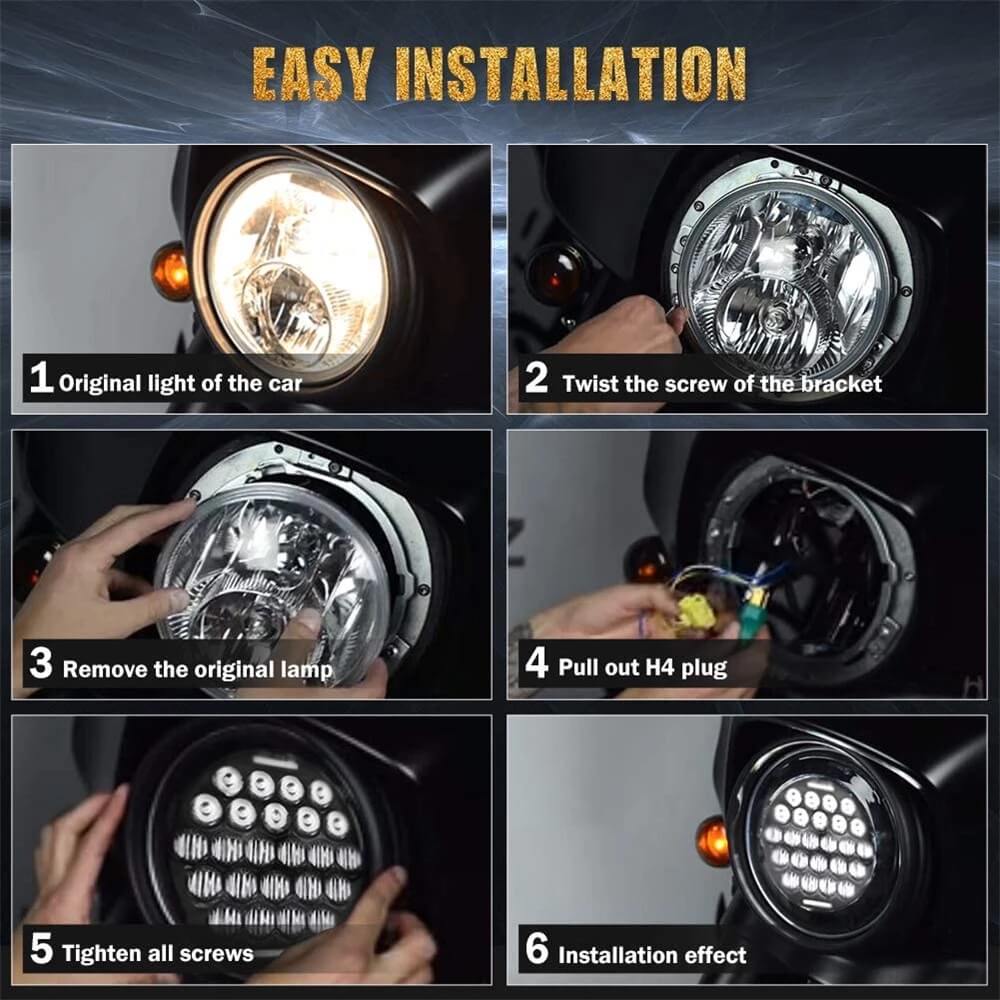 EASY INSTALLATION

1 Original light of the car

2 Twist the screw of the bracket

3 Remove the original lamp

4 Pull out H4 plug

5 Tighten all screws

6 Installation effect