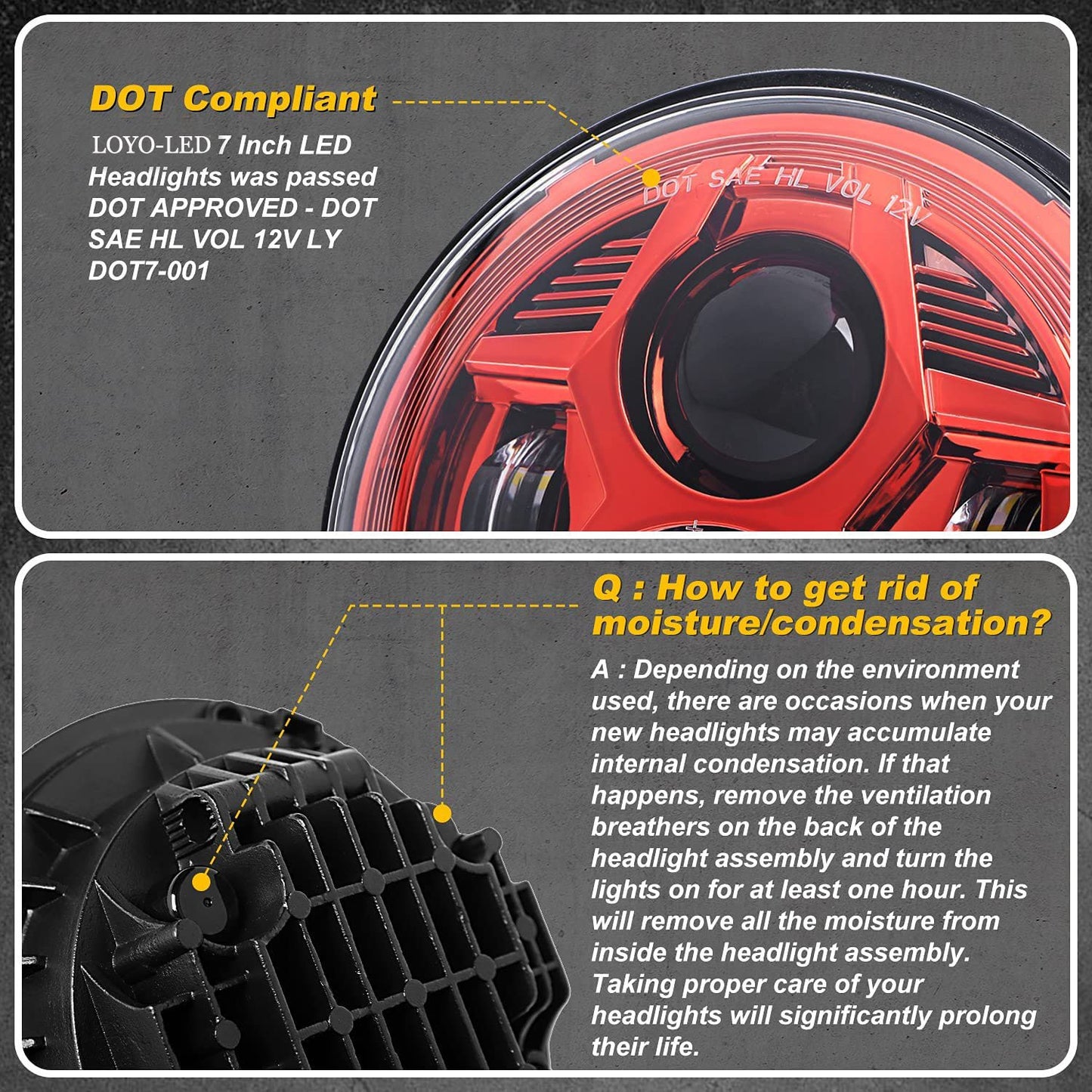 DOT Compliant

LOYO-LED 7 Inch LED Headlights was passed DOT APPROVED - DOT SAE HL VOL 12V LY DOT7-001

DOT SAE HL VOL 12V

Q : How to get rid of moisture/condensation?

A : Depending on the environment used, there are occasions when your new headlights may accumulate internal condensation. If that happens, remove the ventilation breathers on the back of the headlight assembly and turn the lights on for at least one hour. This will remove all the moisture from inside the headlight assembly. Taking proper care of your headlights will significantly prolong their life.