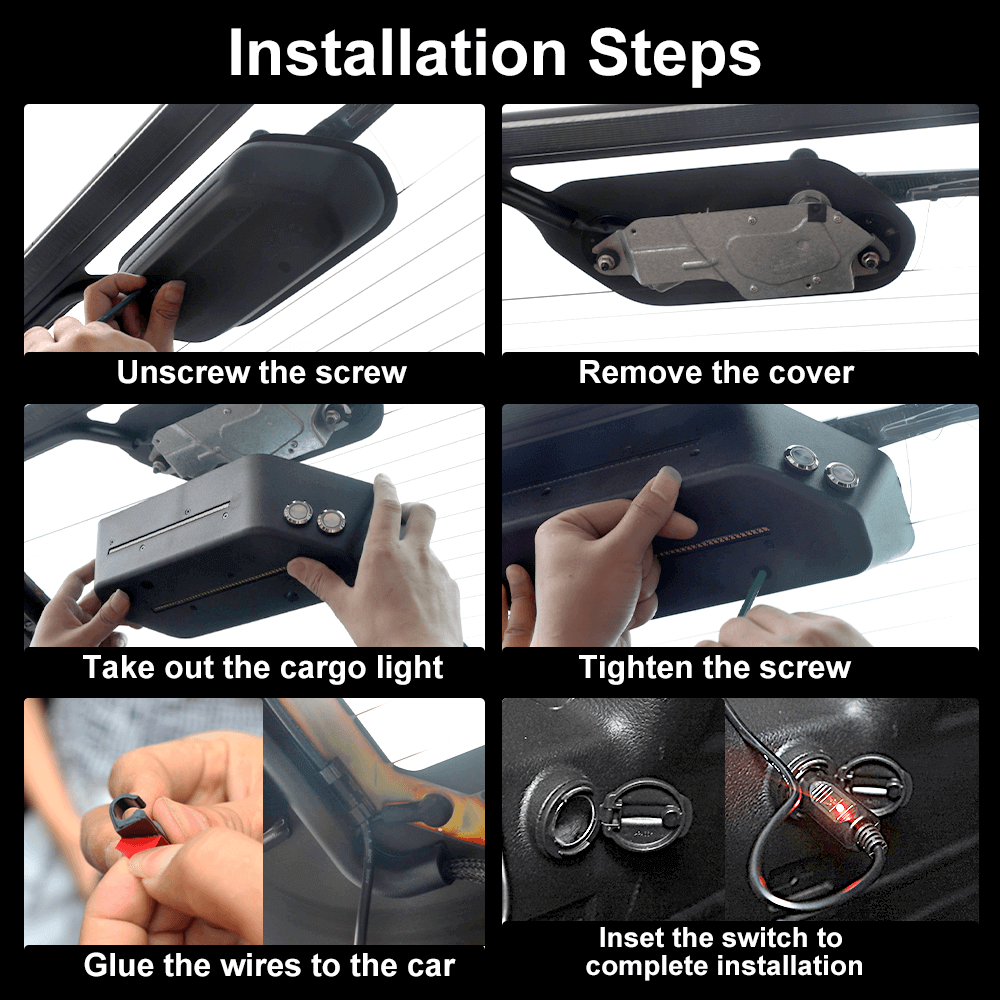 Installation Steps

Unscrew the screw

Remove the cover

Take out the cargo light

Tighten the screw

Glue the wires to the car

Inset the switch to complete installation