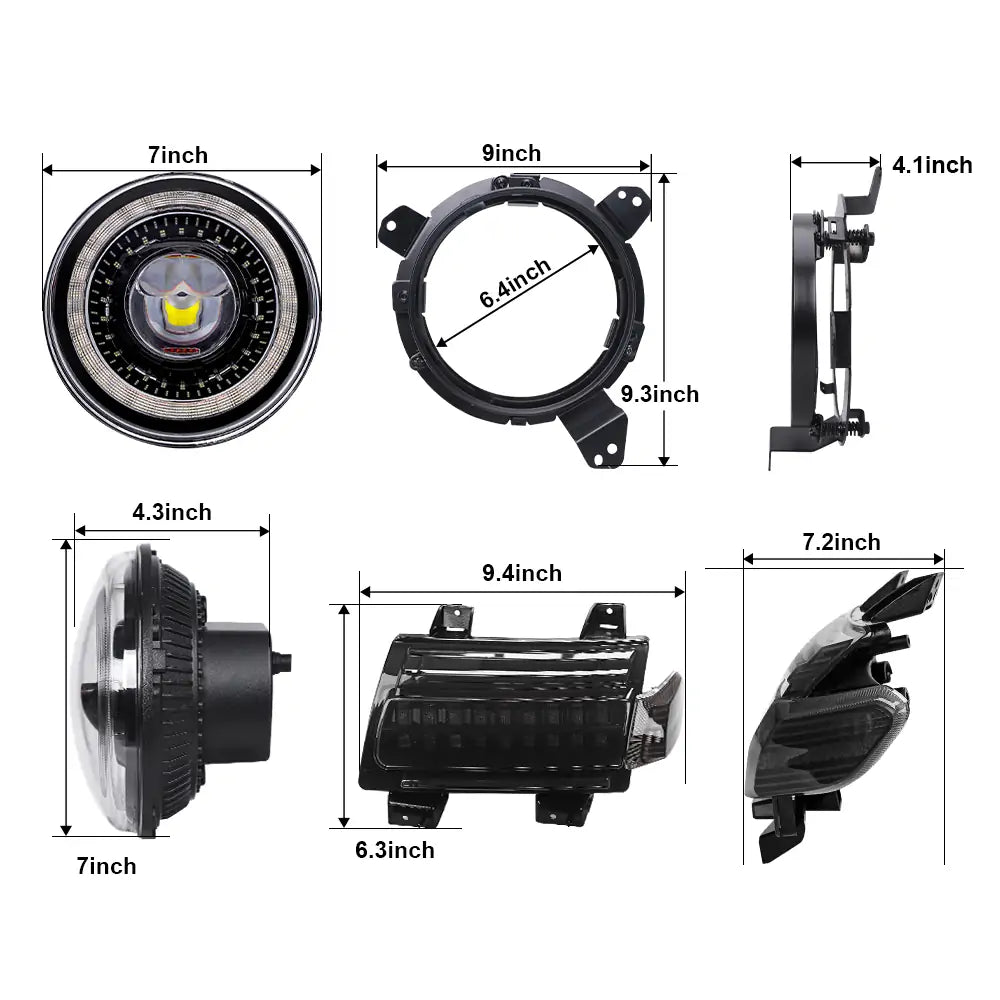 7inch

9inch

6.4inch

9.3inch

4.1inch

4.3inch

7inch

9.4inch

6.3inch

7.2inch