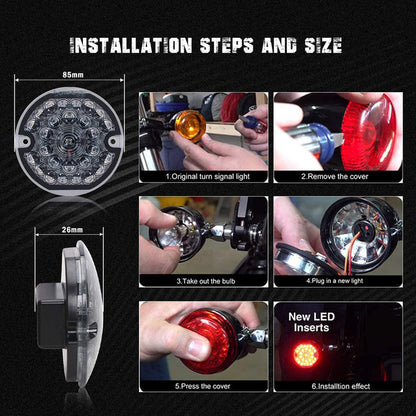 INSTALLATION STEPS AND SIZE

85mm

26mm

1.Original turn signal light

2.Remove the cover

3.Take out the bulb

4.Plug in a new light

5.Press the cover

New LED Inserts

6.Installtion effect