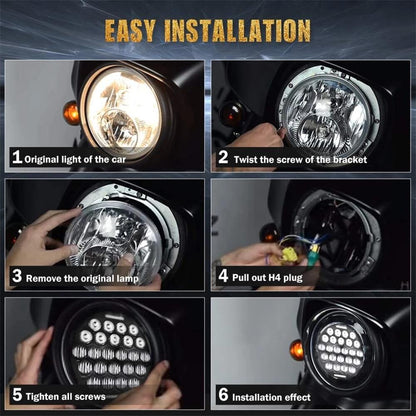 EASY INSTALLATION

1 Original light of the car

2 Twist the screw of the bracket

3 Remove the original lamp

4 Pull out H4 plug

5 Tighten all screws

6 Installation effect