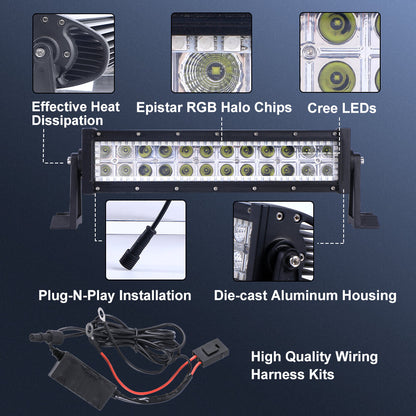 Effective Heat Dissipation

Epistar RGB Halo Chips

Cree LEDs

Plug-N-Play Installation

Die-cast Aluminum Housing

High Quality Wiring Harness Kits