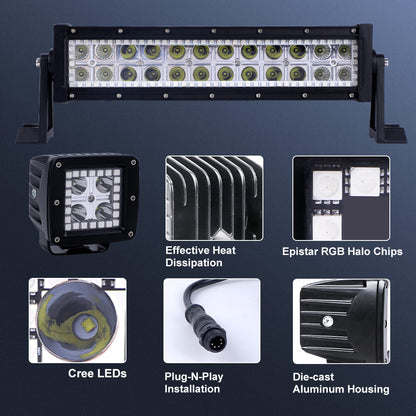 Effective Heat Dissipation

Epistar RGB Halo Chips

Cree LEDs

Plug-N-Play Installation

Die-cast Aluminum Housing