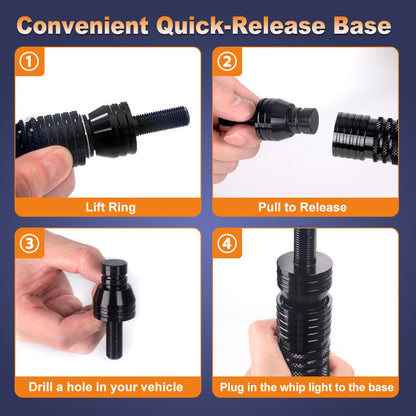 Convenient Quick-Release Base

①

Lift Ring

②

Pull to Release

③

Drill a hole in your vehicle

④

Plug in the whip light to the base